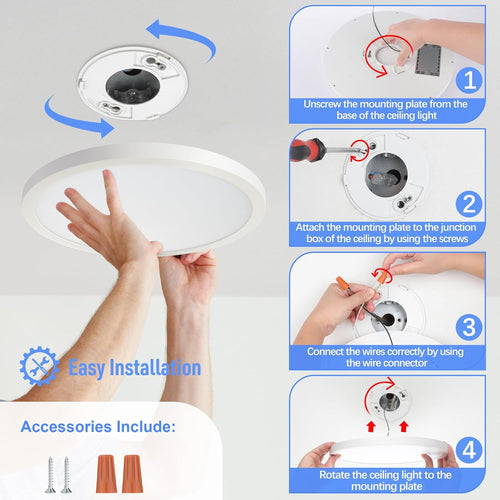 Easy Installation

Accessories Include:

1
Unscrew the mounting plate from the base of the ceiling light

2
Attach the mounting plate to the junction box of the ceiling by using the screws

3
Connect the wires correctly by using the wire connector

4
Rotate the ceiling light to the mounting plate